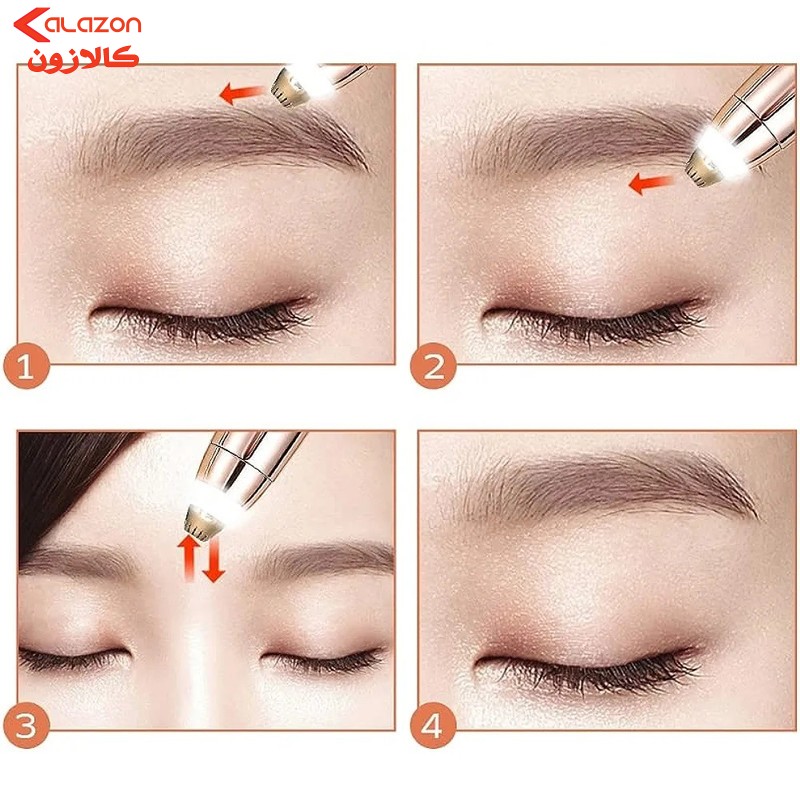 KALAZON
کالازون

1

2

3

4